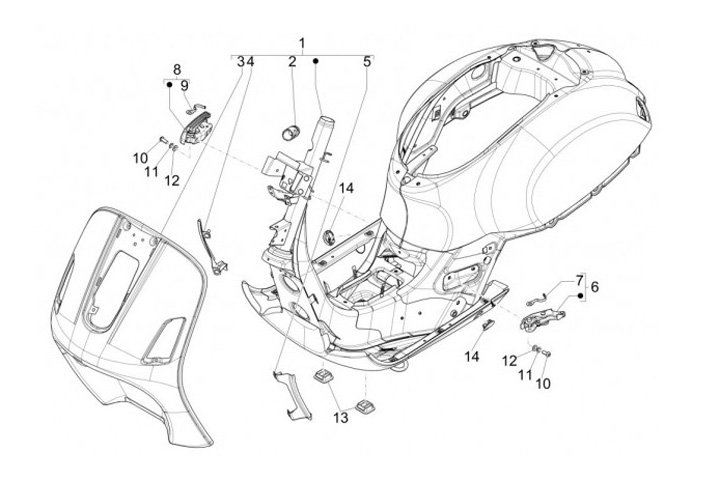 1
3
4
2
5
8
9
10
11
12
14
7
6
14
12
11
10
13