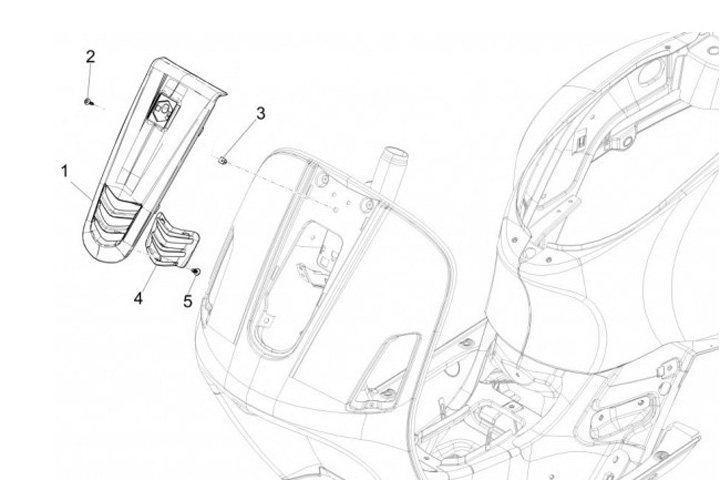 2
3
1
4
5