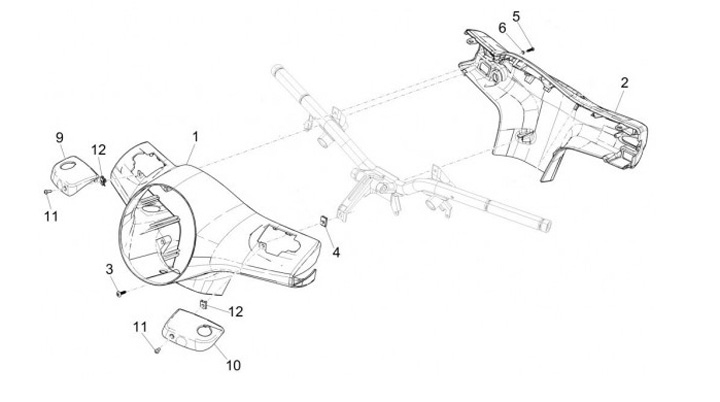 5
6
2
9
12
1
11
4
3
12
11
10