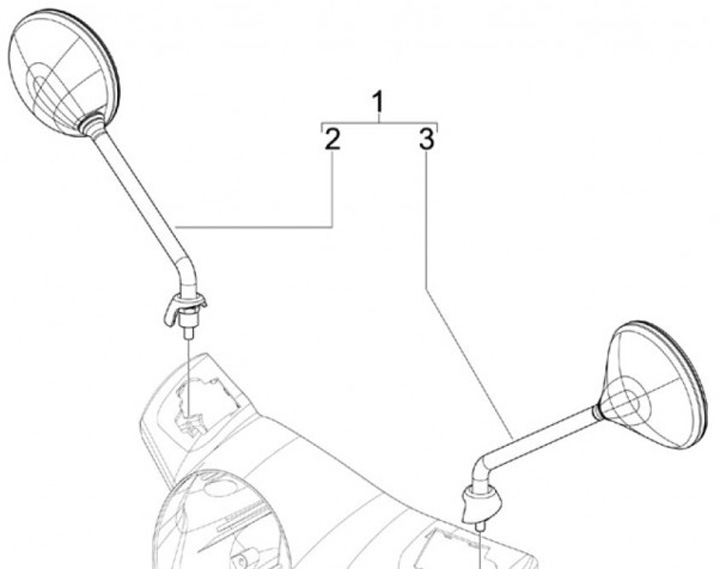 1
2
3