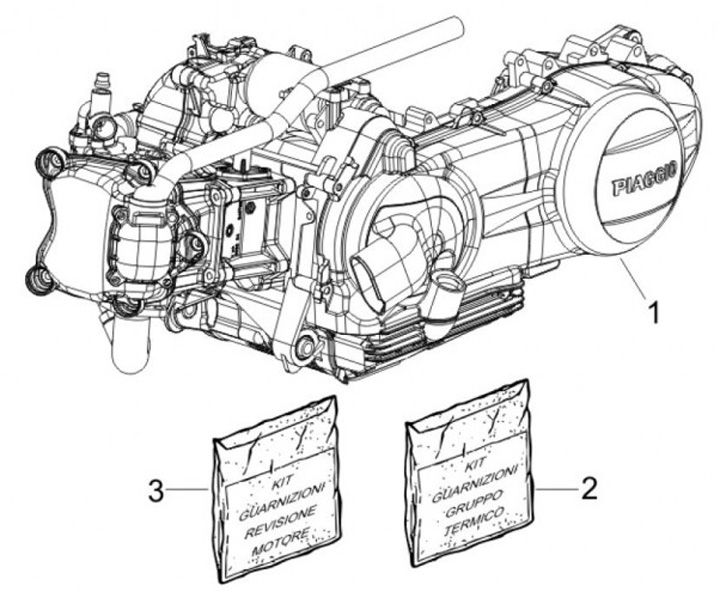 PIAGGIO

1

3

KIT GUARNIZIONI REVISIONE MOTORE

KIT GUARNIZIONI GRUPPO TERMICO

2