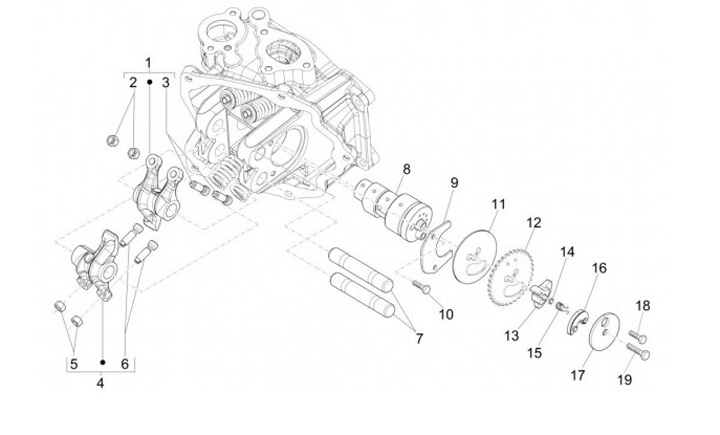 1
2
3
8
9
11
12
14
16
18
10
7
13
15
17
19
5
6
4