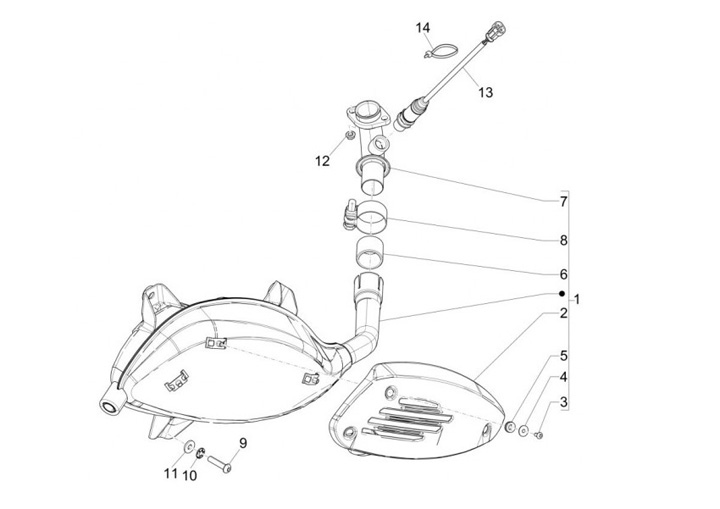 14
13
12
7
8
6
1
2
5
4
3
9
11
10