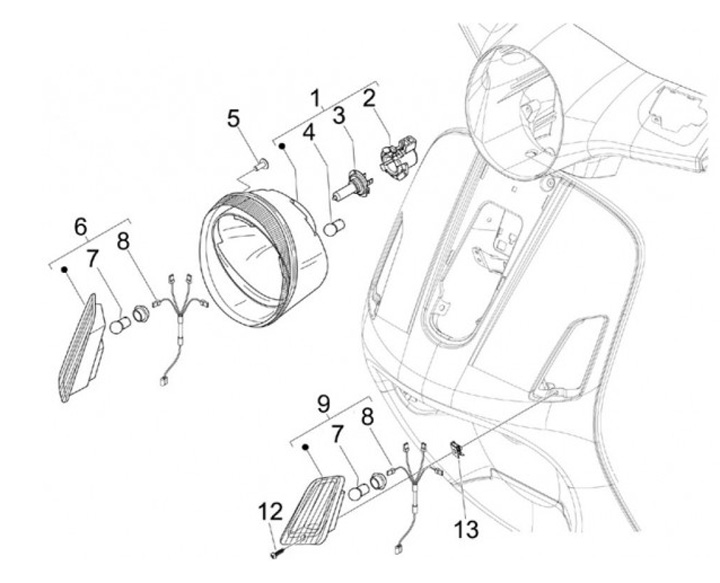 1
2
3
4
5
6
7
8
9
7
8
12
13