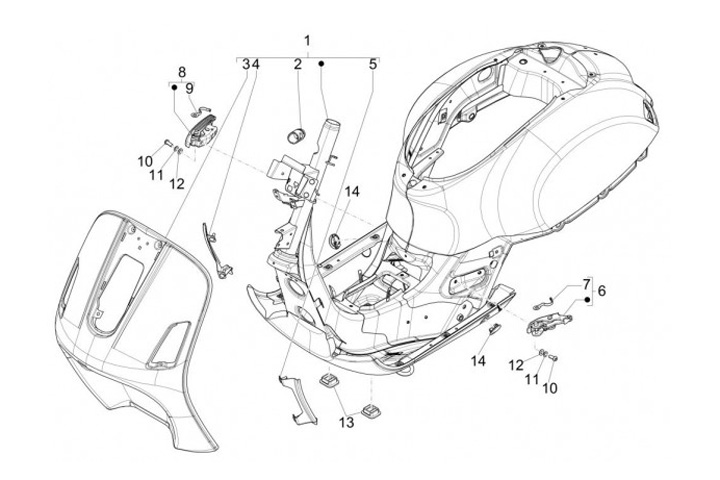 1
3 4
2
5
8
9
10
11
12
14
7
6
14
12
11
10
13