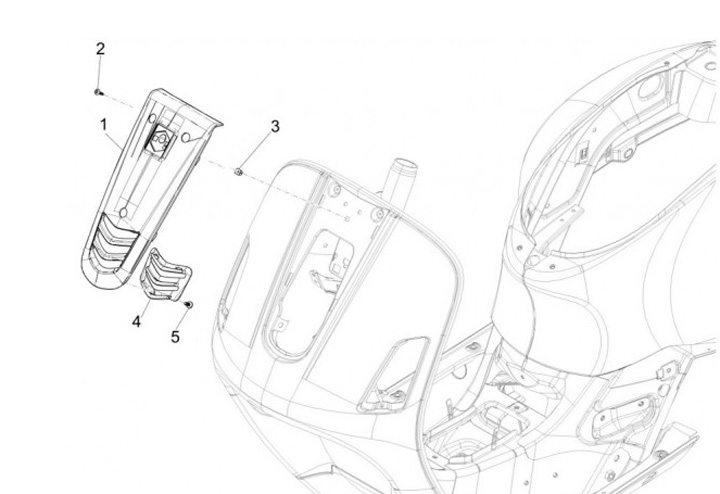 2
1
3
4
5