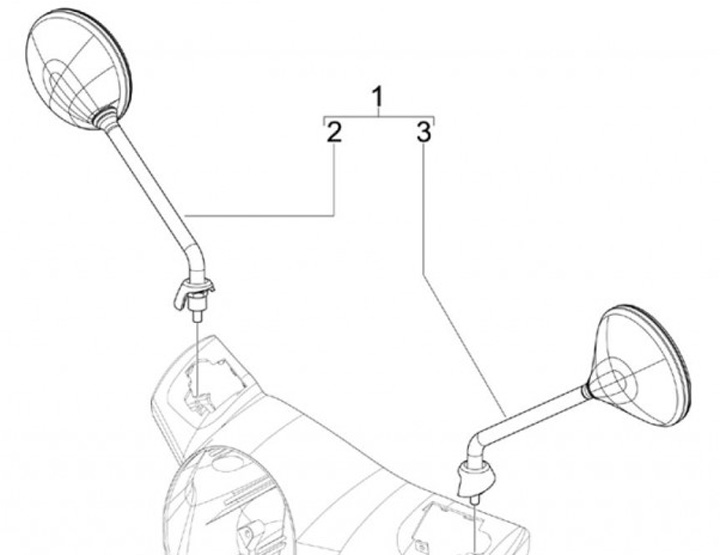 1
2
3