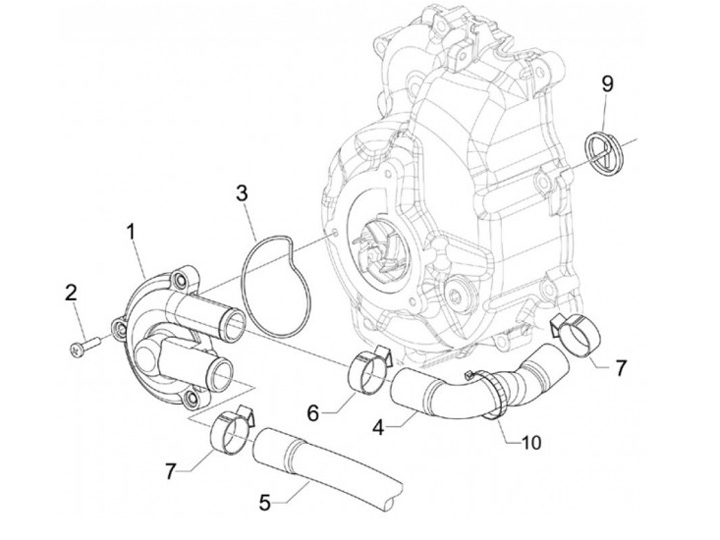 9
3
1
2
7
6
4
10
7
5