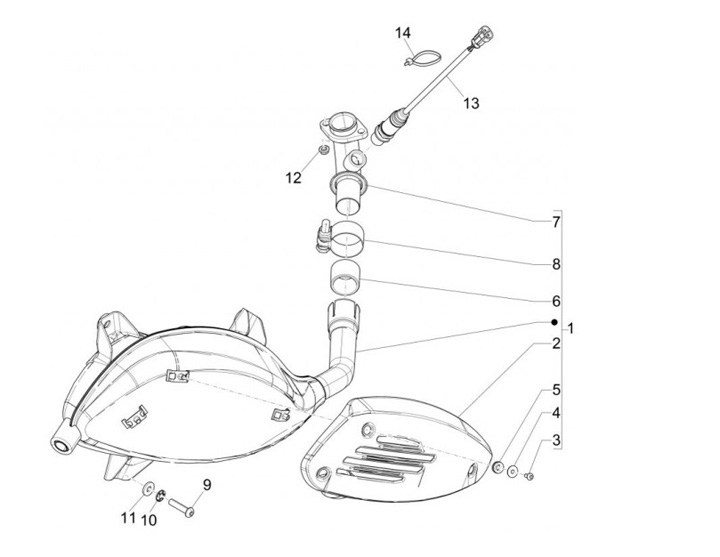 14
13
12
7
8
6
1
2
5
4
3
9
11
10