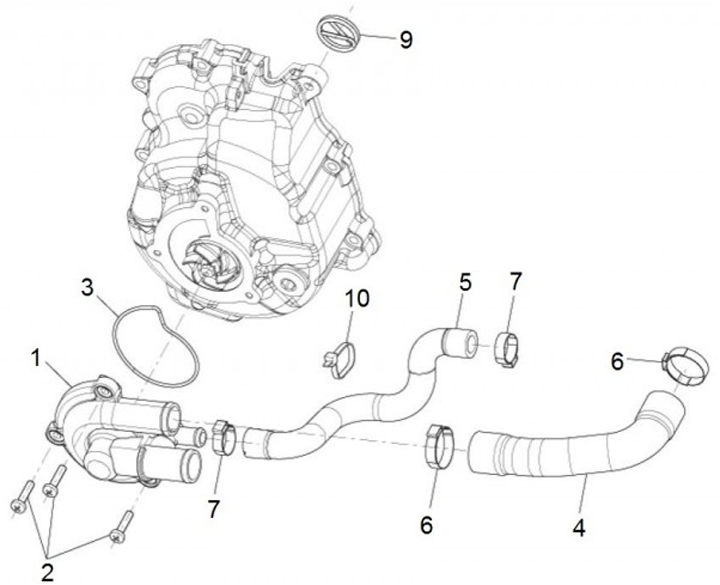 9
3
10
5
7
1
6
7
6
4
2