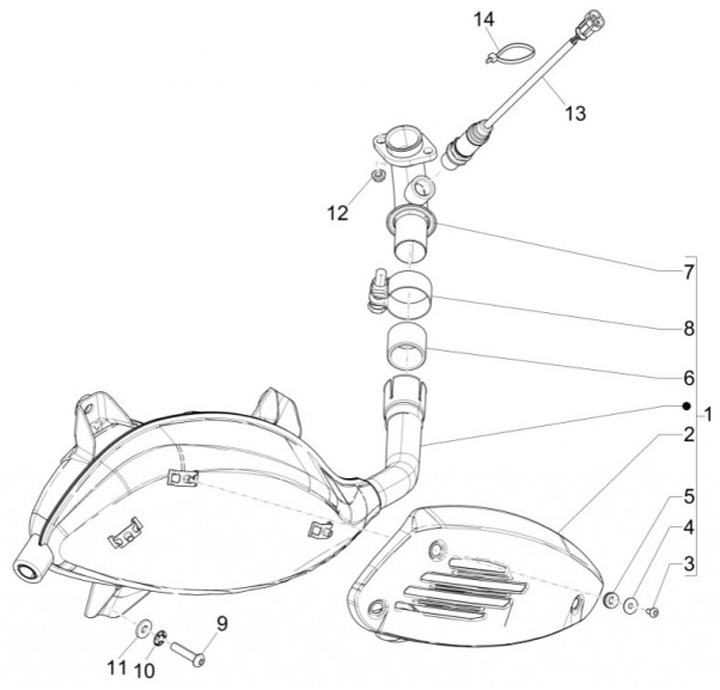 14
13
12
7
8
6
1
2
5
4
3
9
11
10