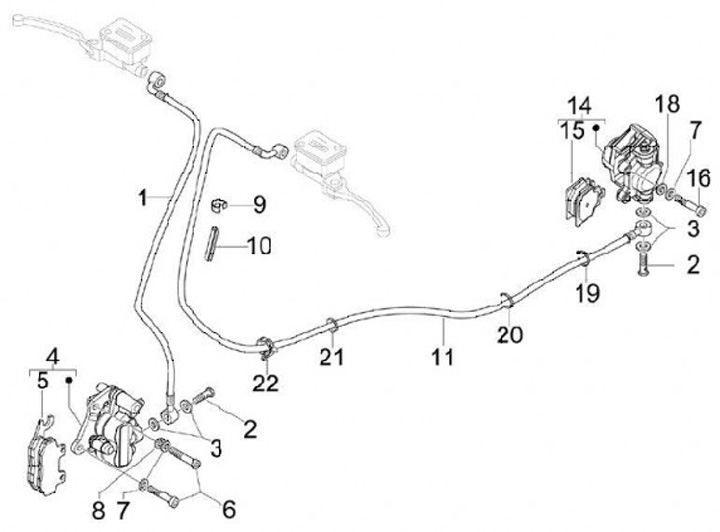 1
9
10
14
15
18
7
16
3
2
19
20
11
21
22
4
5
2
3
8
7
6