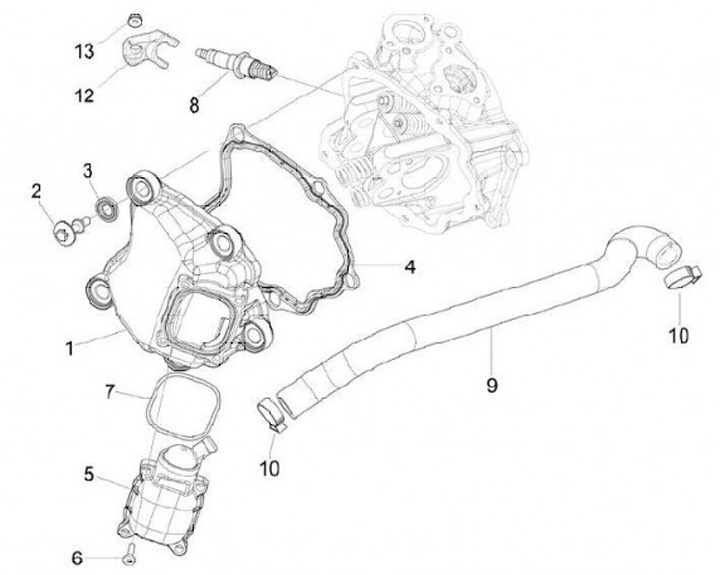 13
12
8
3
2
4
1
10
9
7
10
5
6