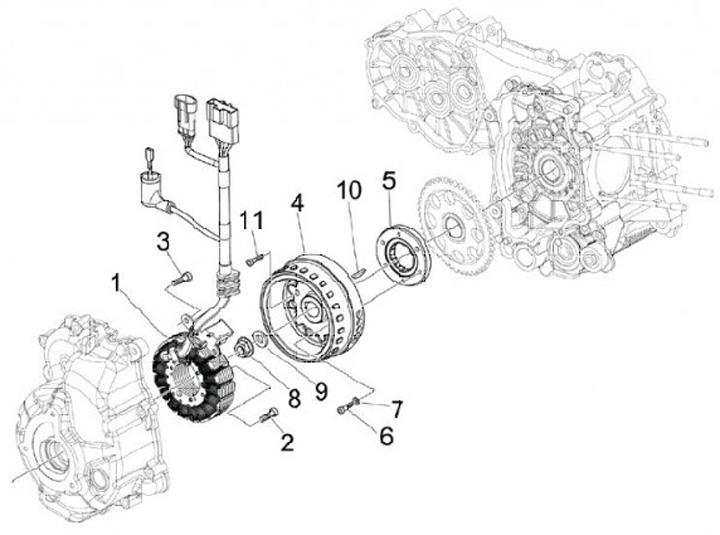 10
5
4
11
3
1
8
9
7
6
2