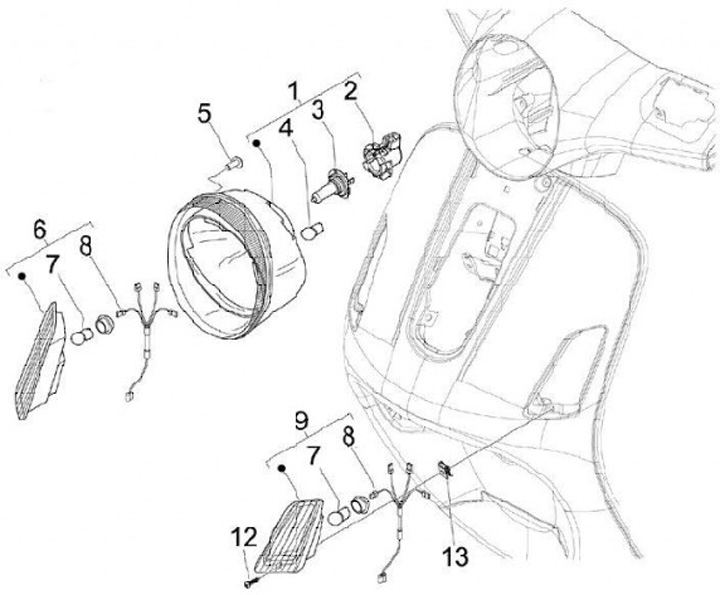 1
2
3
4
5
6
7
8
9
7
8
12
13