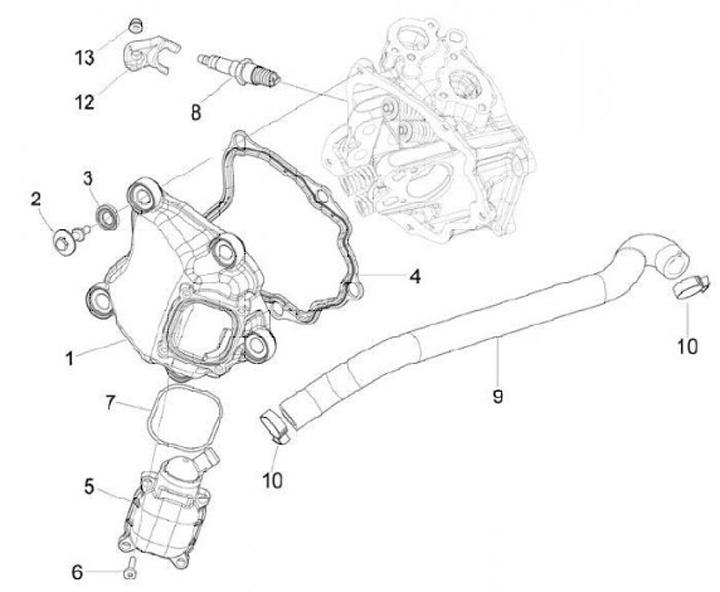 13
12
8
3
2
4
1
10
9
7
10
5
6