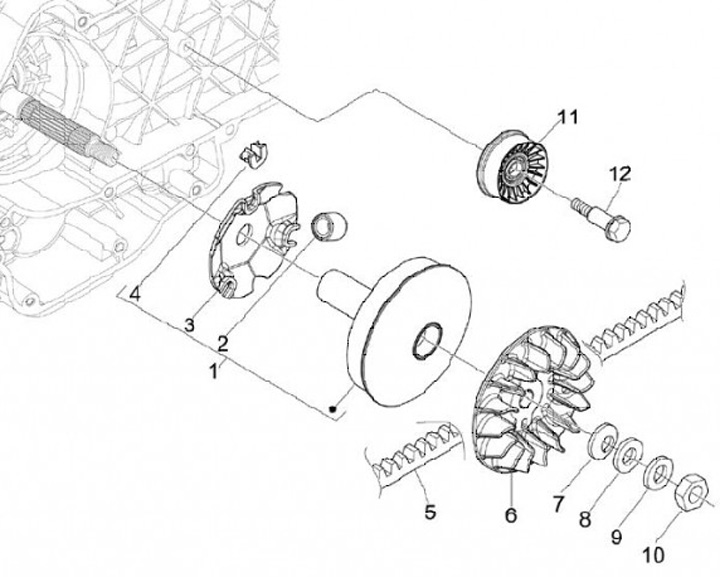 11
12
4
3
2
1
5
6
7
8
9
10