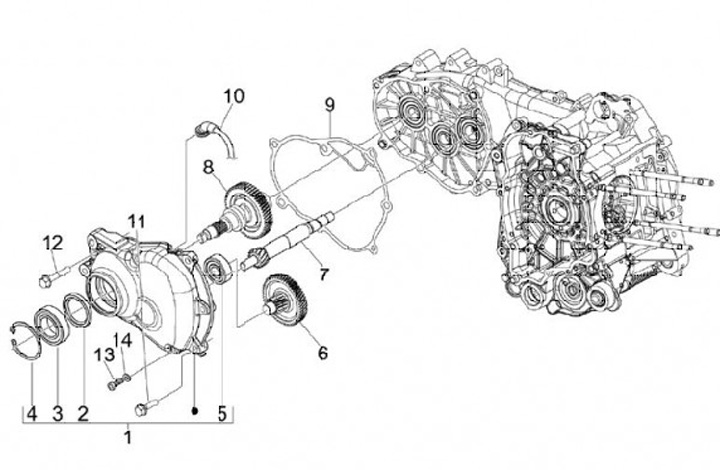 10
9
8
11
12
7
6
13
14
4
3
2
5
1