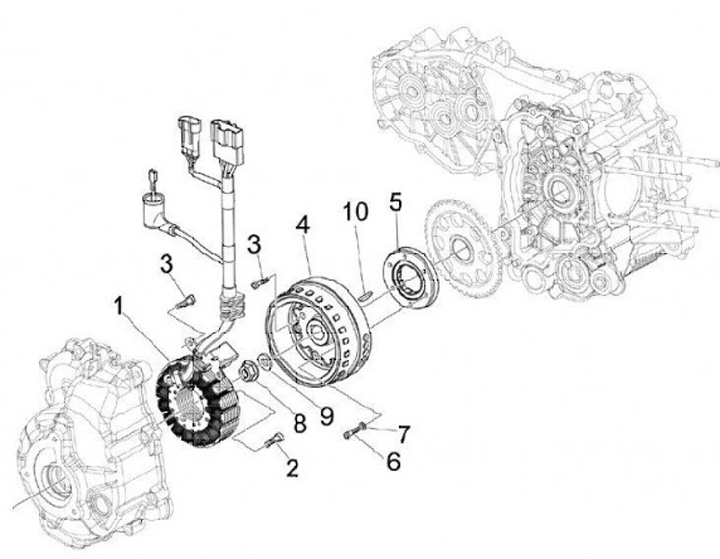 10
5
4
3
3
1
8
9
7
6
2