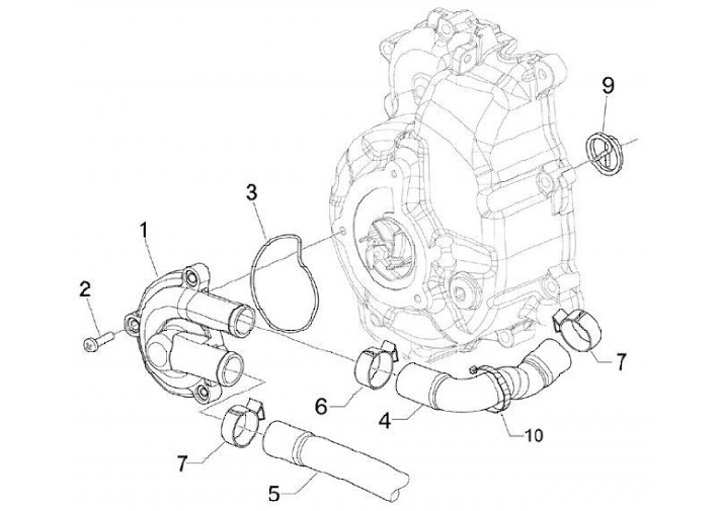 9
3
1
2
7
6
4
10
7
5