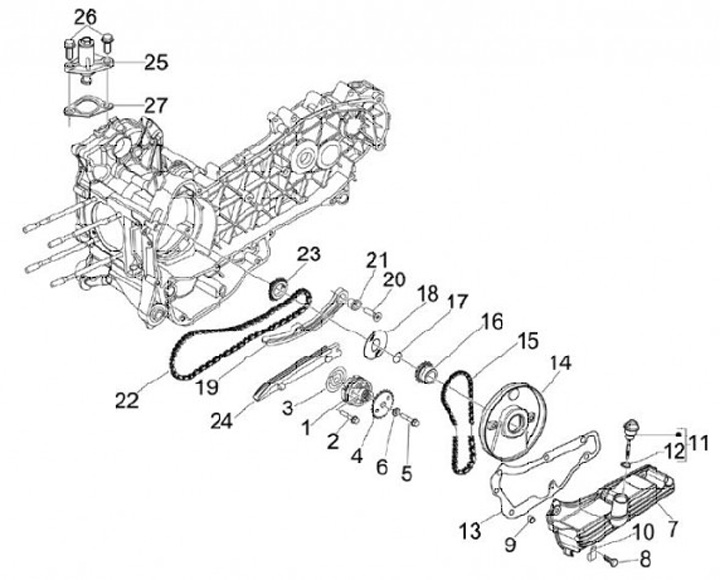 26
25
27
23
21
20
18
17
16
15
14
22
19
24
3
1
2
4
6
5
11
12
13
9
10
7
8