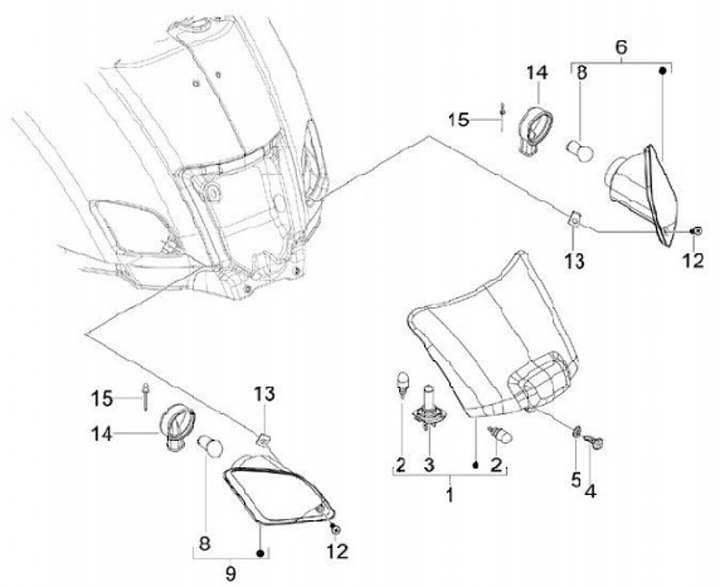 6
14
8
15
13
12
15
13
14
2
3
2
5
4
1
8
12
9