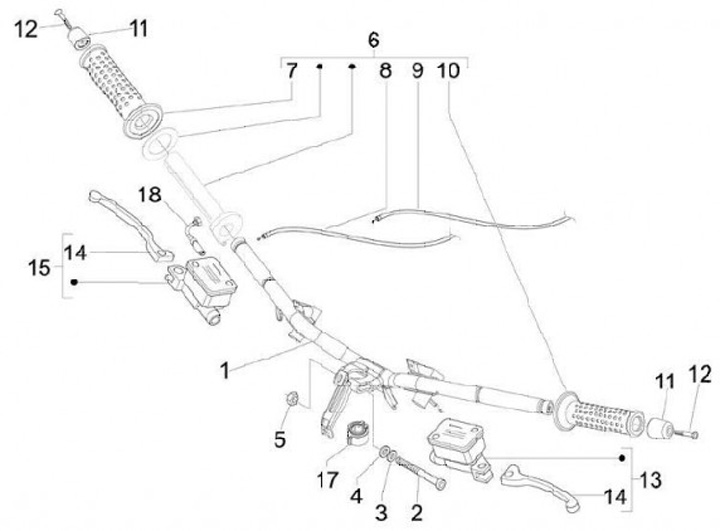 12
11
6
7
8
9
10
18
14
15
1
5
17
4
3
2
11
12
13
14