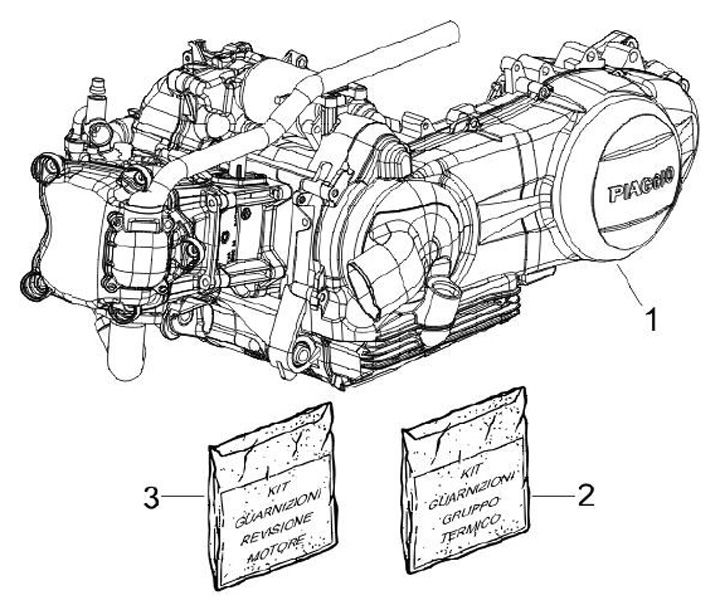 PIAGGIO

1

3

KIT
GUARNIZIONI
REVISIONE
MOTORE

KIT
GUARNIZIONI
GRUPPO
TERMICO

2