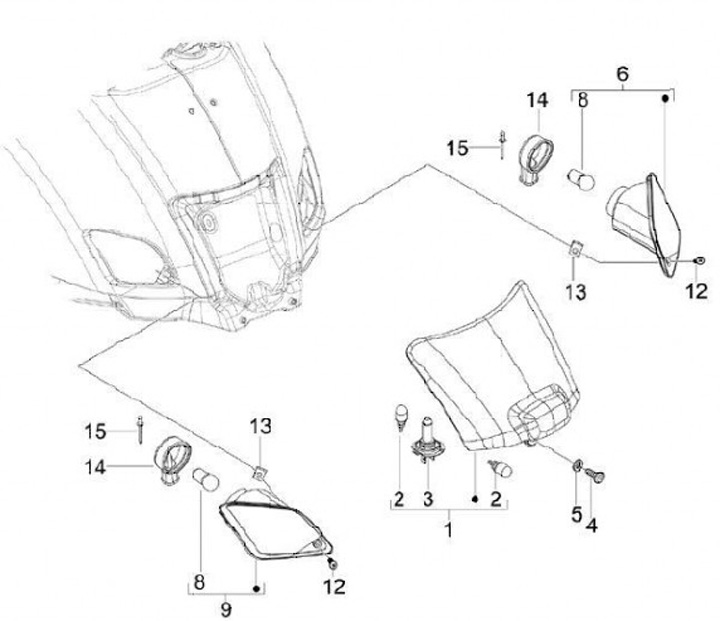 6
14
8
15
13
12
15
13
14
2
3
2
5
4
1
8
12
9