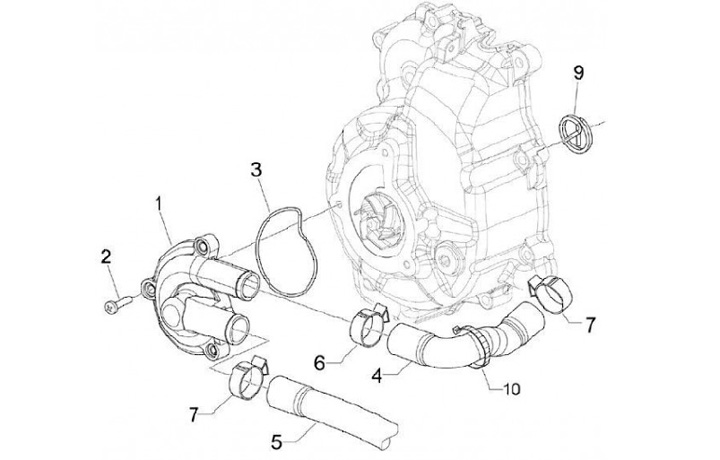 9
3
1
2
7
6
4
10
7
5