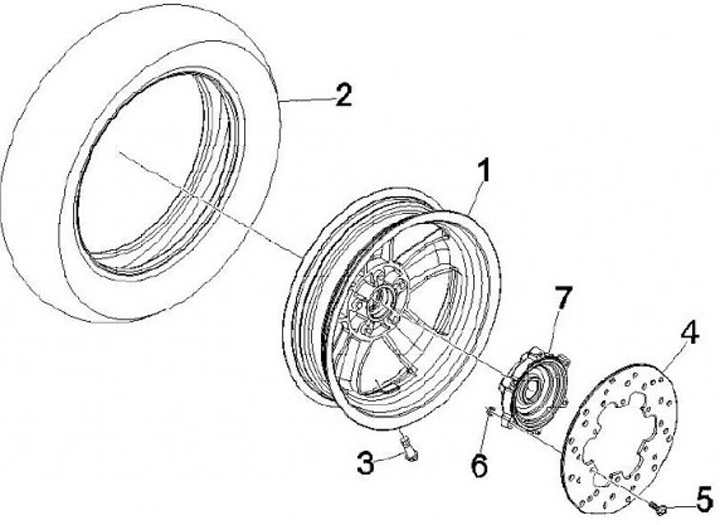 2
1
7
4
3
6
5