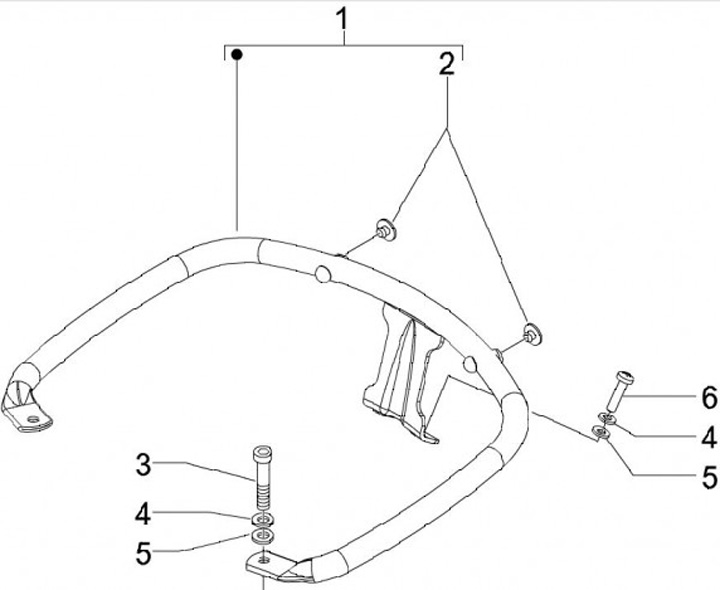 1
2
6
4
5
3
4
5