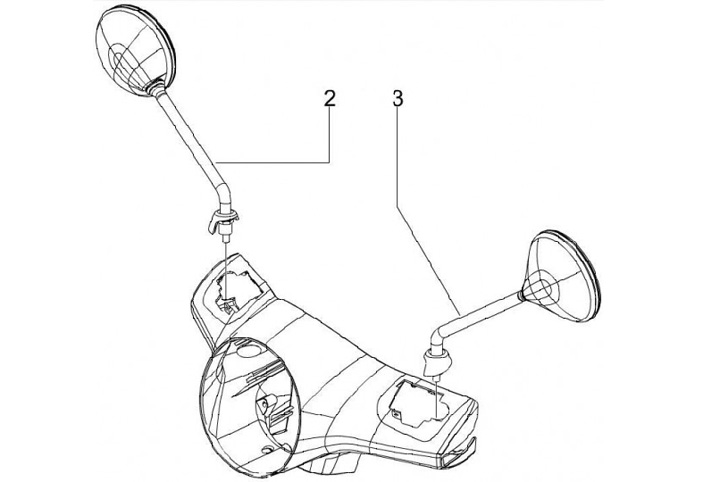 2
3