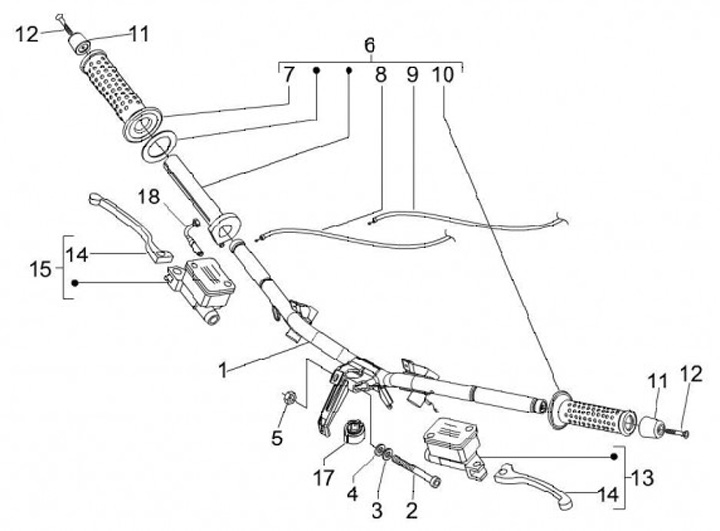 12
11
6
7
8
9
10
18
14
15
1
5
17
4
3
2
11
12
13
14