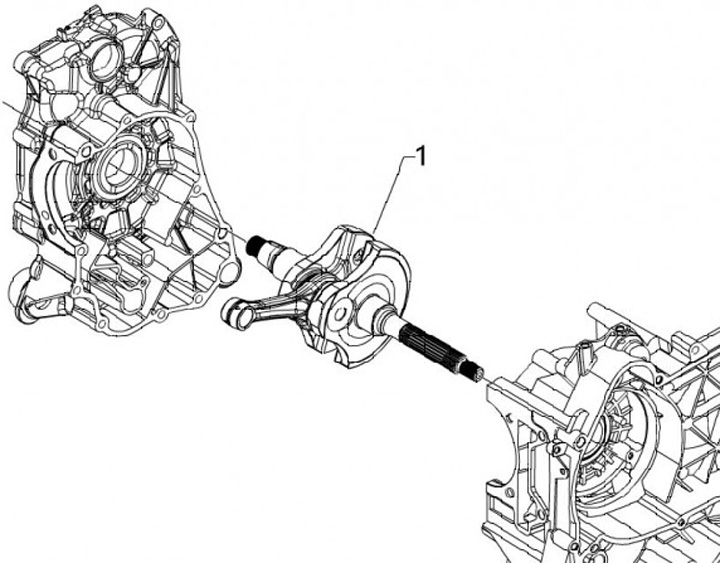 1