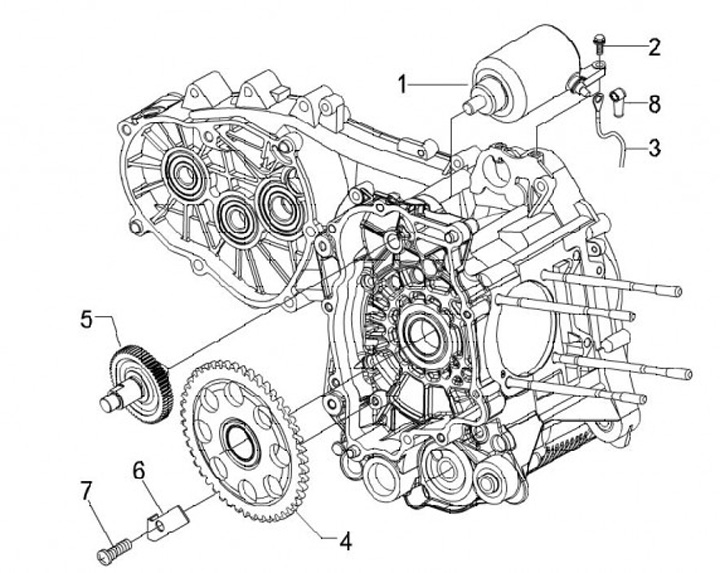 1
2
8
3
5
6
7
4