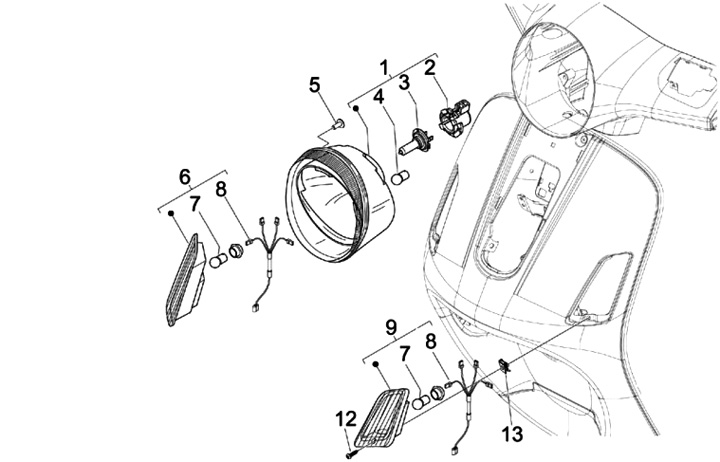 1
2
3
4
5
6
7
8
9
7
8
12
13