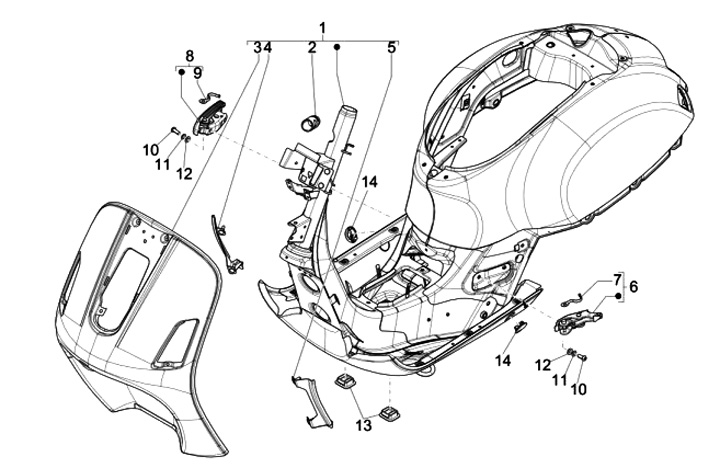 1
3
4
2
5
8
9
10
11
12
14
7
6
14
12
11
10
13