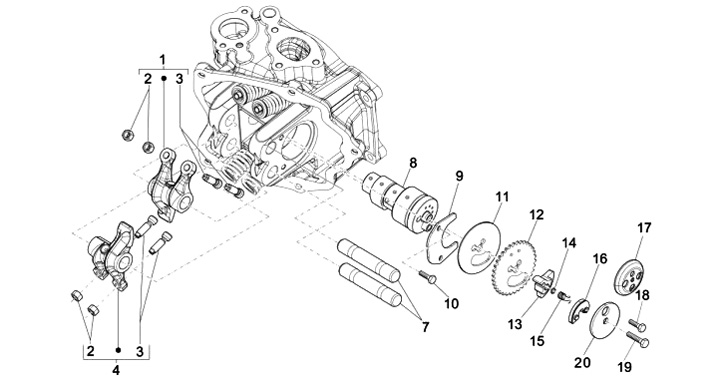 1
2
3
8
9
11
12
17
14
16
18
10
7
13
15
20
19
2
3
4