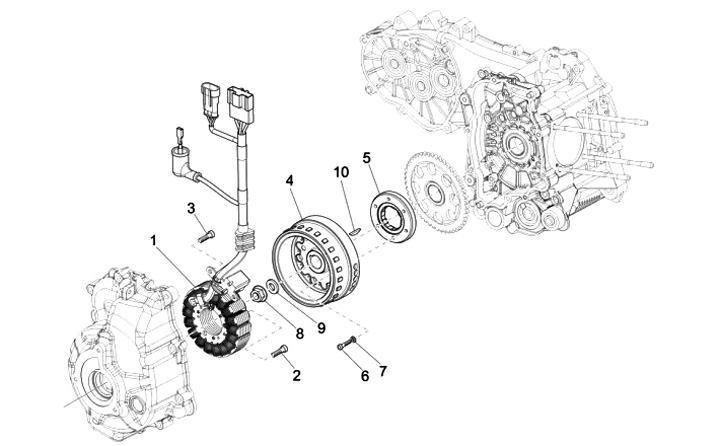 10
5
4
3
1
8
9
2
6
7