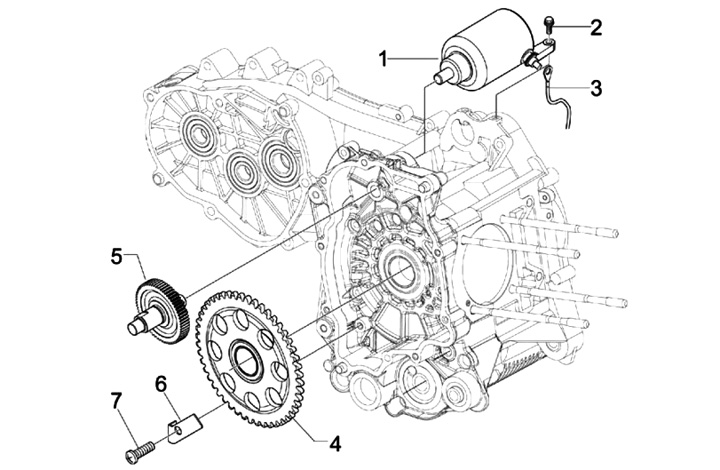 1
2
3
5
6
7
4