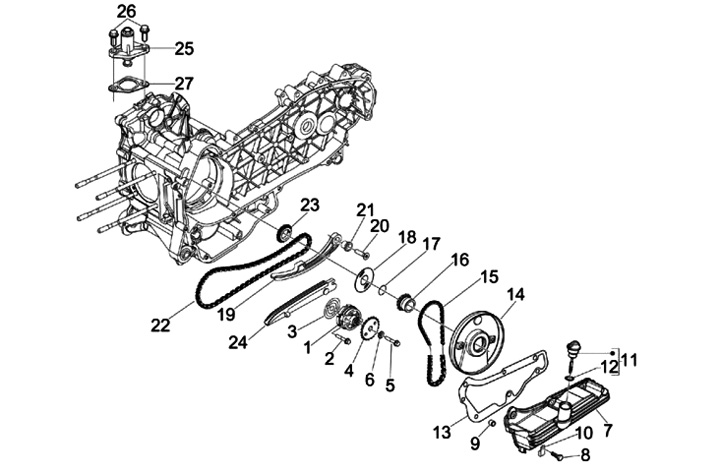 26
25
27
23
21
20
18
17
16
15
14
22
19
24
3
1
2
4
6
5
11
12
13
9
10
7
8