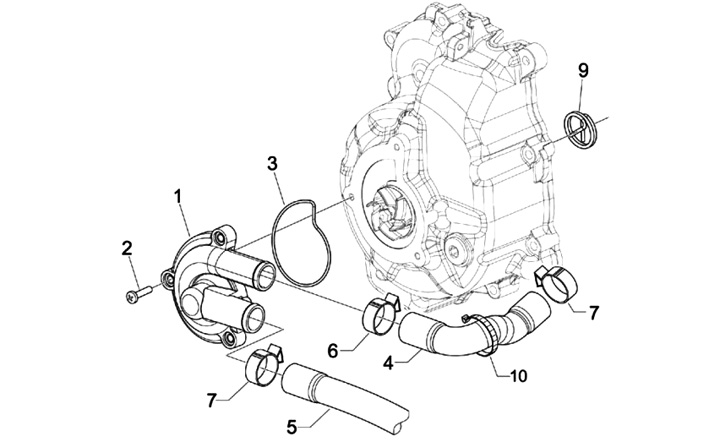 9
3
1
2
7
6
4
10
7
5