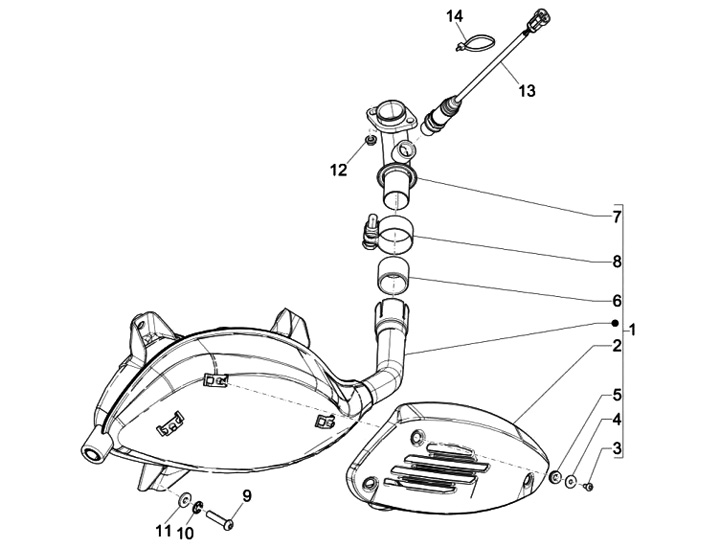 14
13
12
7
8
6
1
2
5
4
3
9
11
10