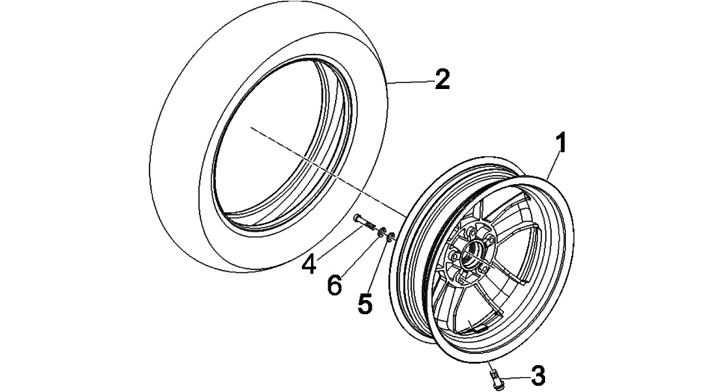 2
1
4
6
5
3