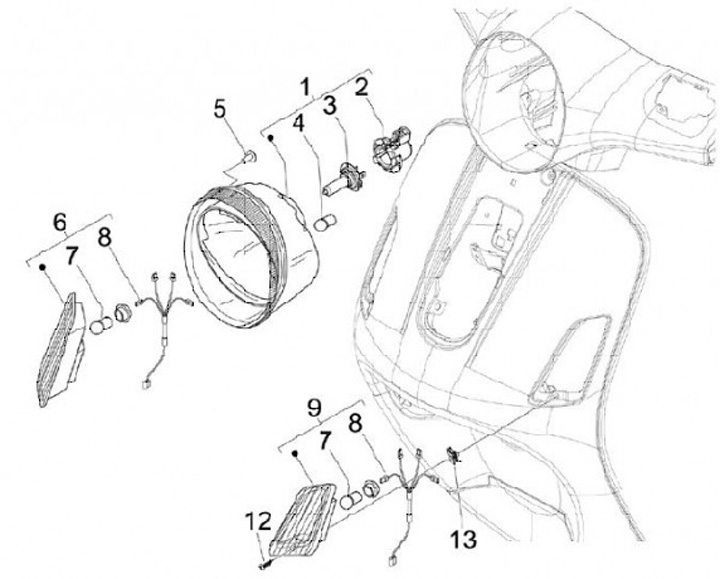 1
2
3
4
5
6
7
8
9
7
8
12
13