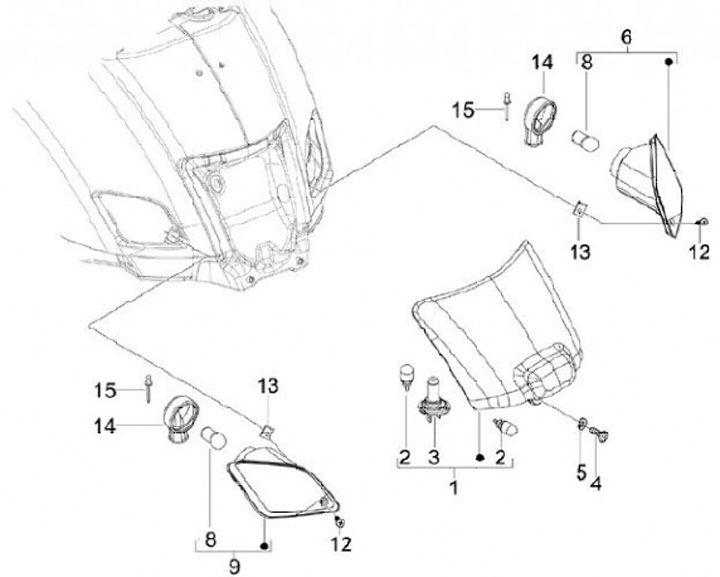 6
14
8
15
13
12
15
13
14
2
3
2
5
4
1
8
12
9