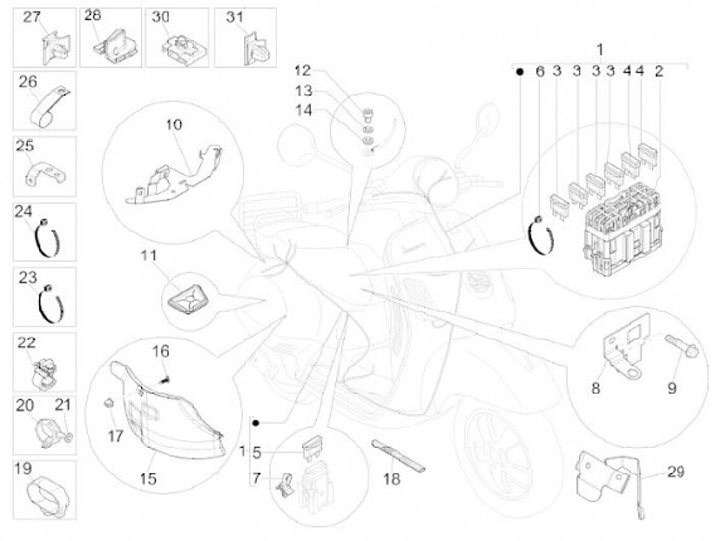 27
28
30
31
26
25
24
23
22
20
21
19
12
13
14
10
11
16
17
15
1
6
3
3
3
3
4
4
2
8
9
1
5
7
18
29