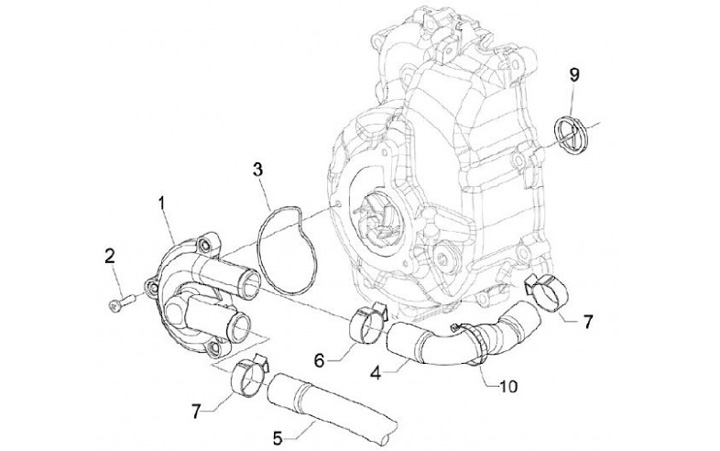 9
3
1
2
7
6
4
10
7
5