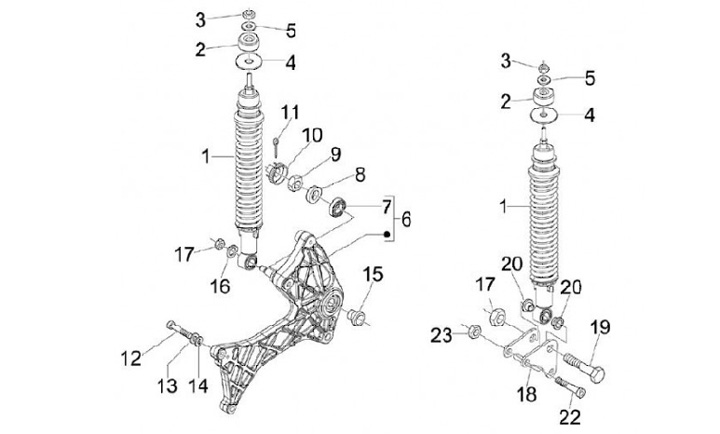 3
5
2
4
11
10
9
8
1
7
6
17
16
15
12
13
14
3
5
2
4
1
20
17
20
19
23
18
22